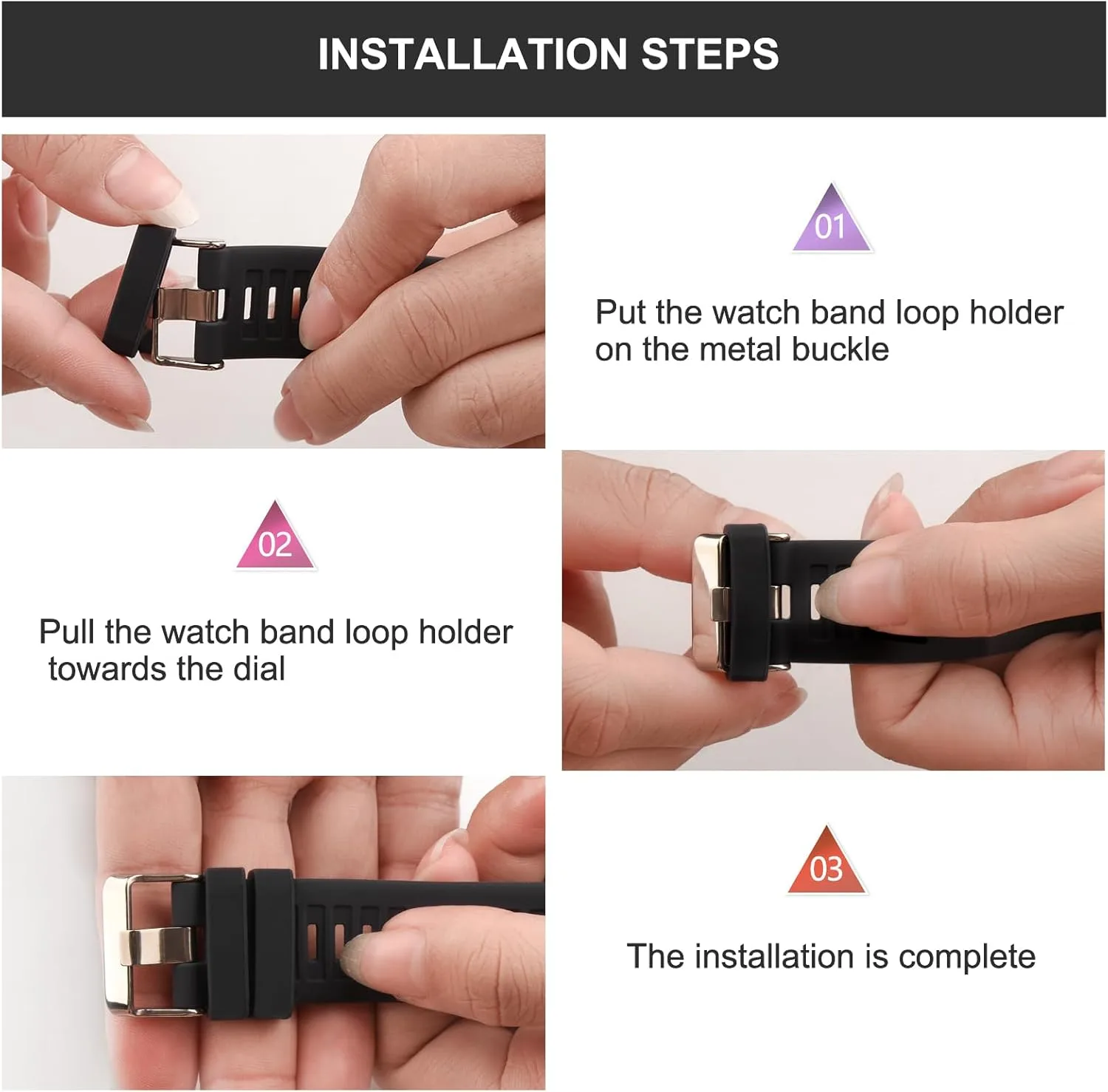 INSTALLATION STEPS

01

Put the watch band loop holder on the metal buckle

02

Pull the watch band loop holder towards the dial

03

The installation is complete